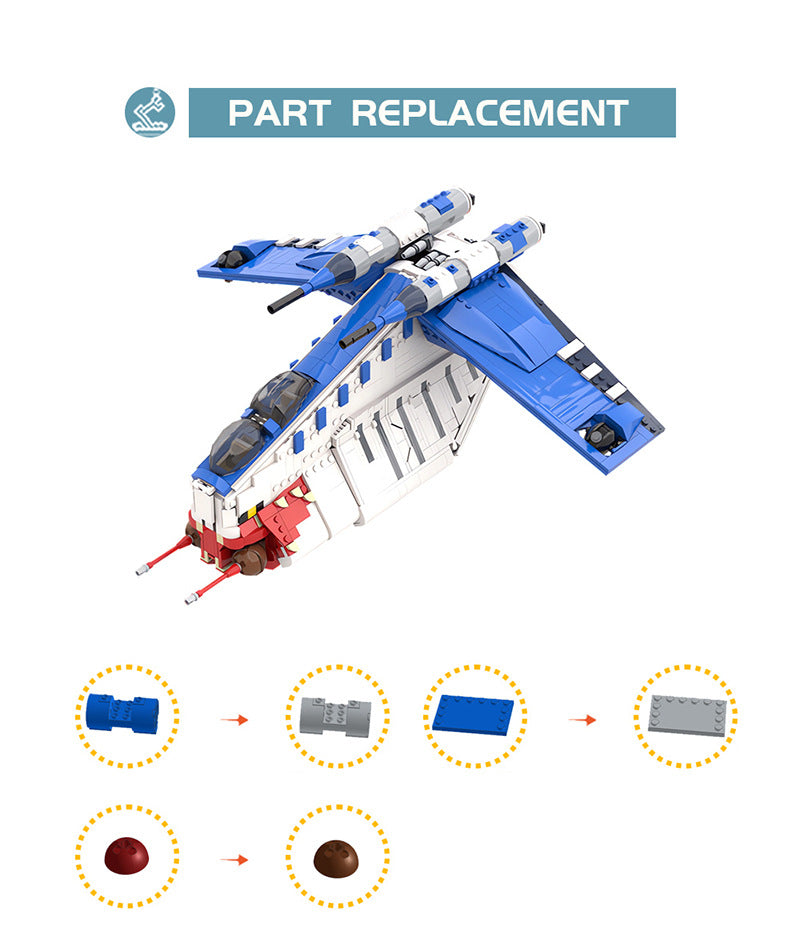 PART REPLACEMENT