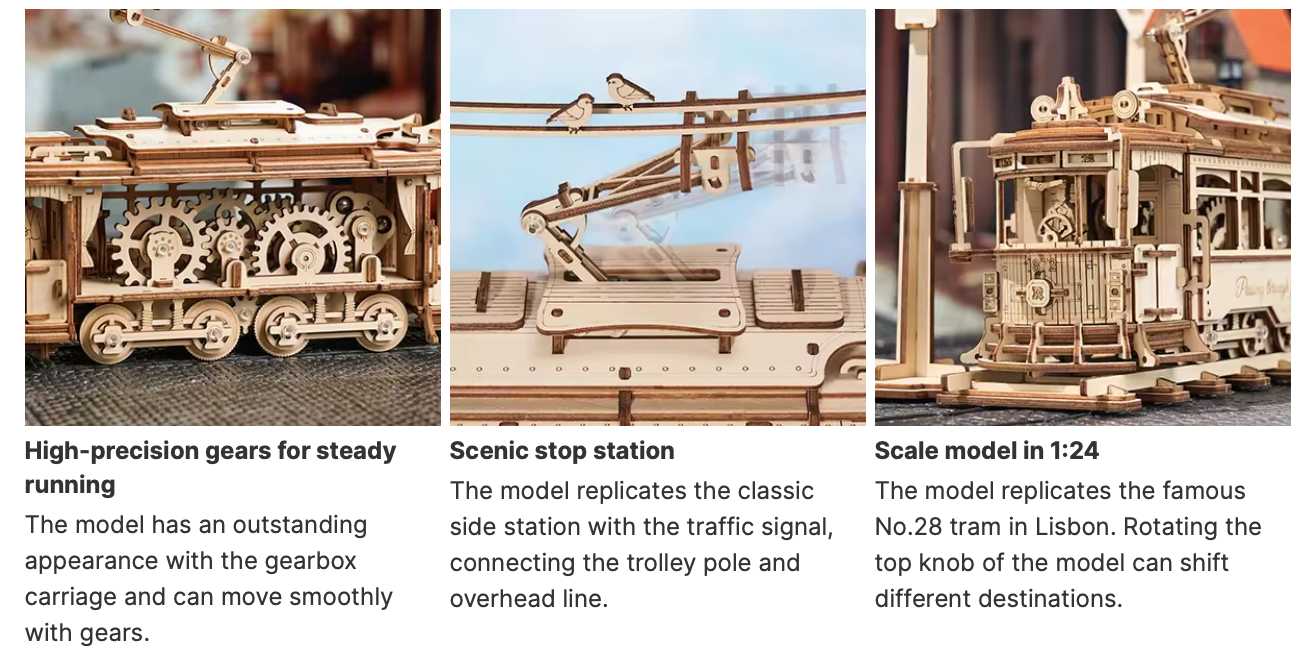 High-precision gears for steady running

The model has an outstanding appearance with the gearbox carriage and can move smoothly with gears.

Scenic stop station

The model replicates the classic side station with the traffic signal, connecting the trolley pole and overhead line.

Scale model in 1:24

The model replicates the famous No.28 tram in Lisbon. Rotating the top knob of the model can shift different destinations.